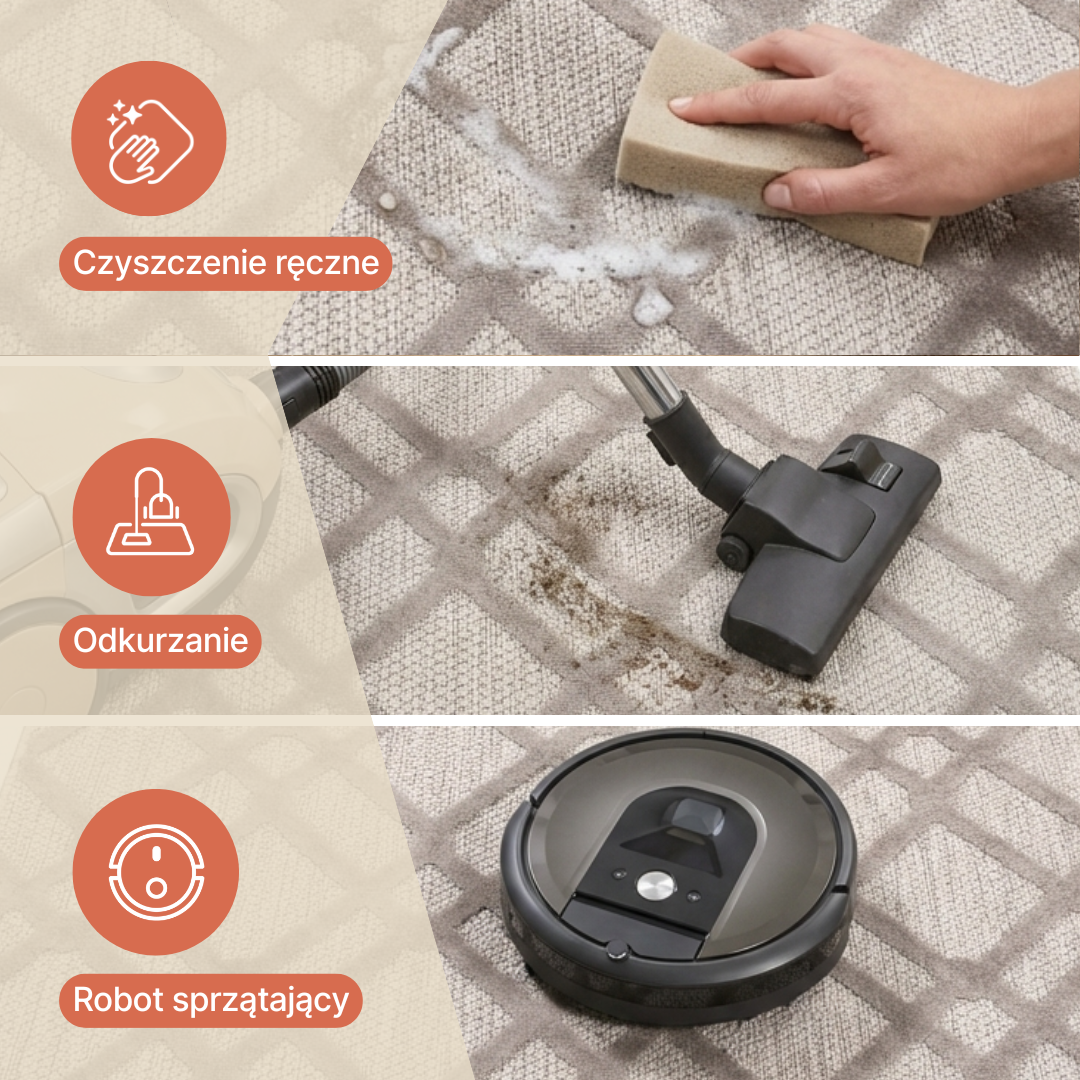 Czyszczenie ręczne

Odkurzanie

Robot sprzątający