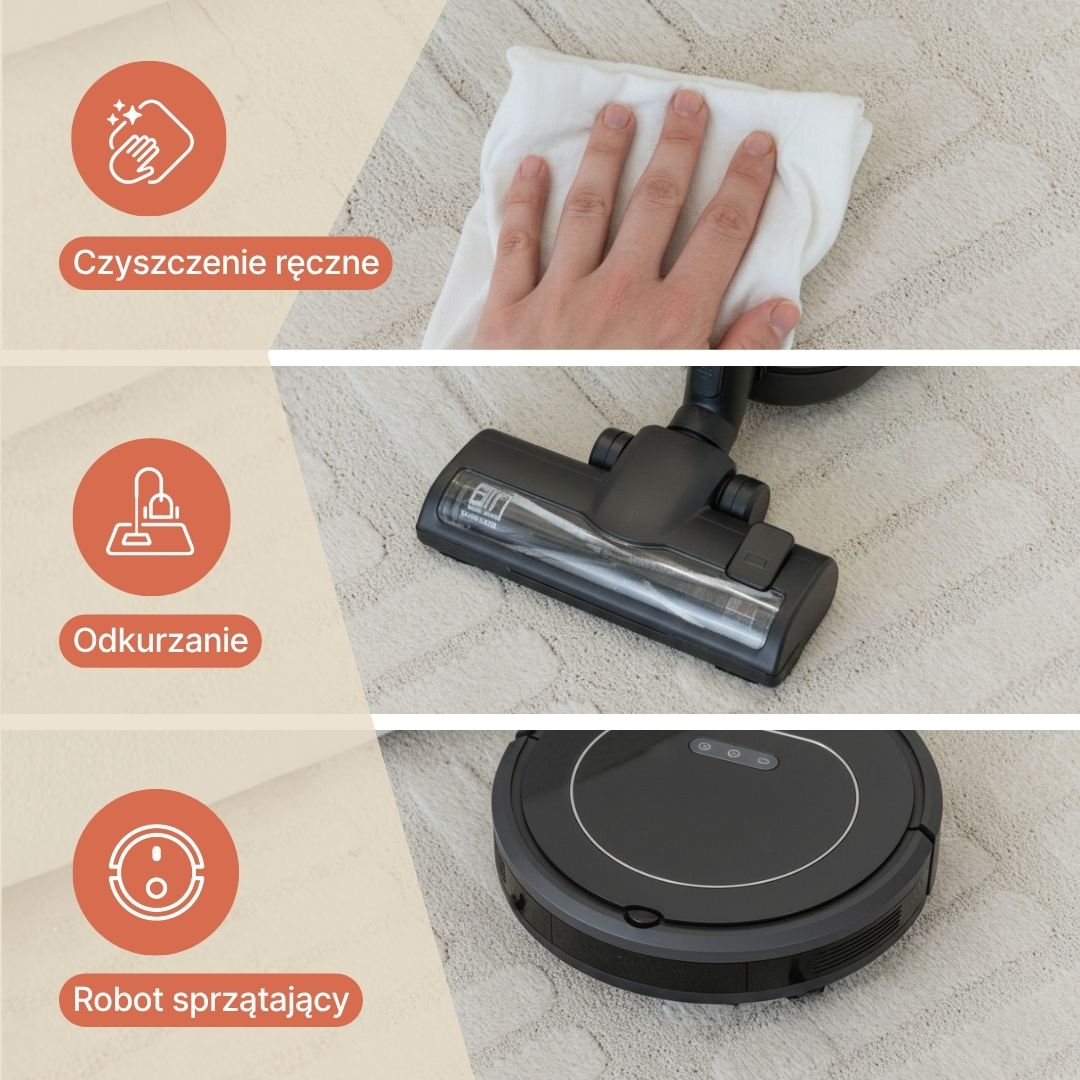 Czyszczenie ręczne

Odkurzanie

Robot sprzątający